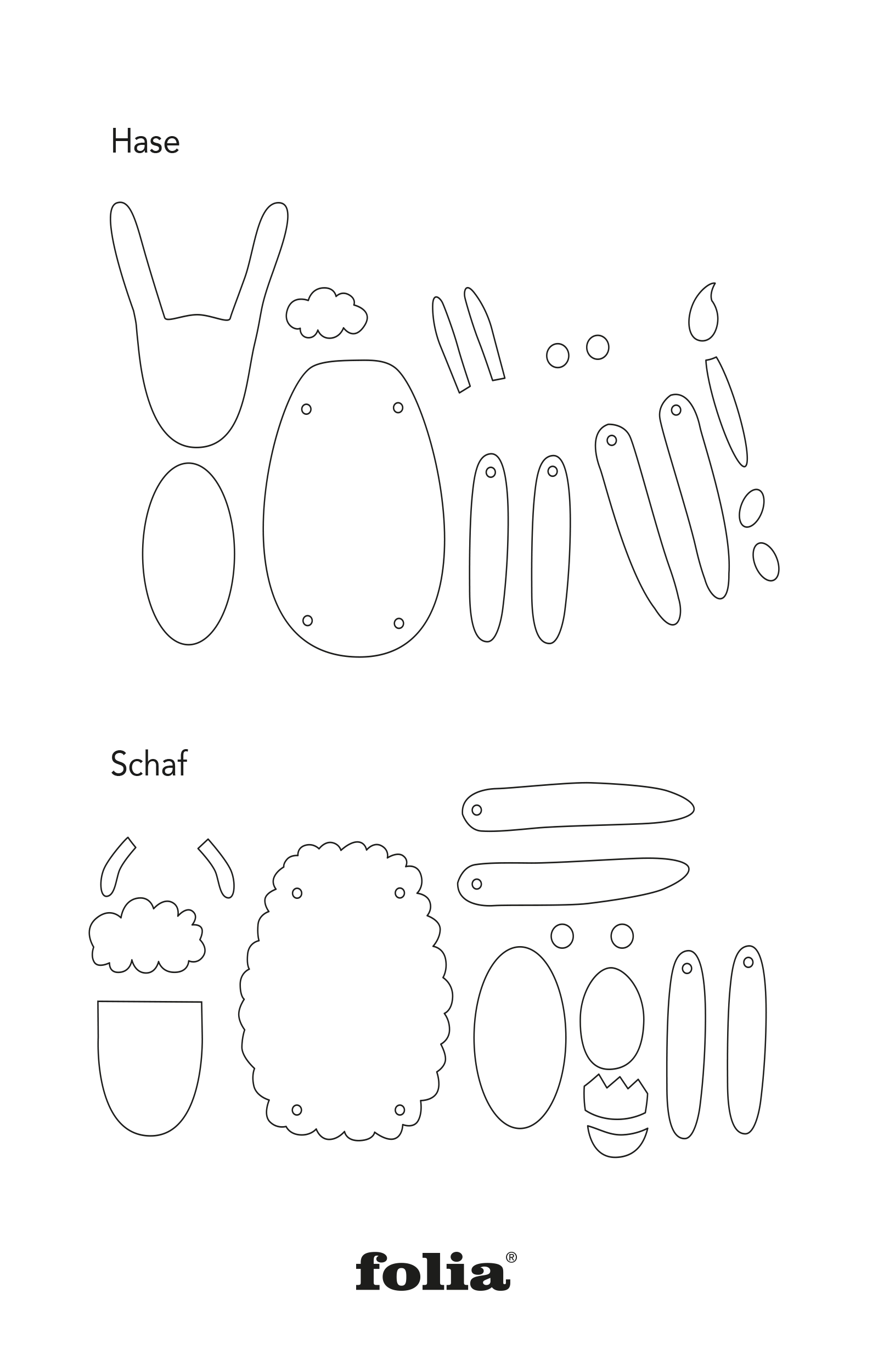 Hase

Schaf

folia®